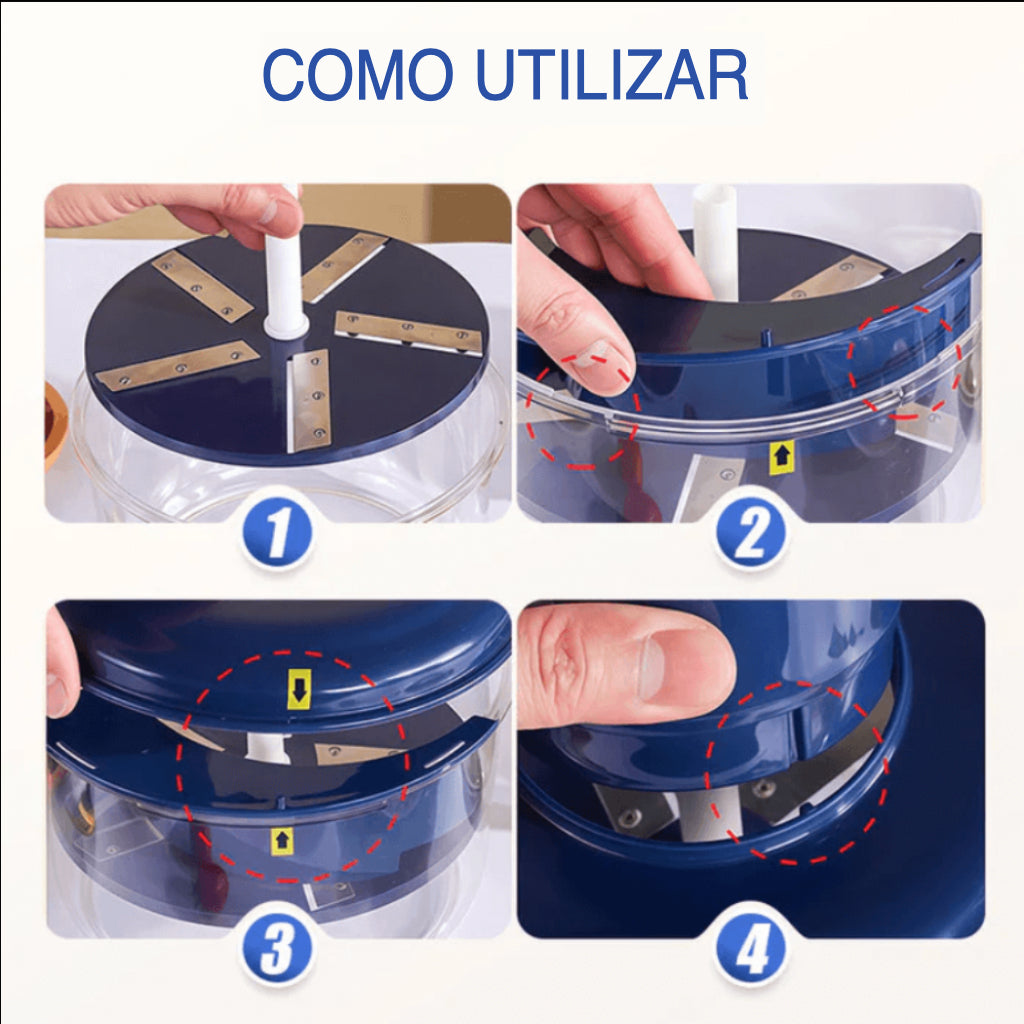 COMO UTILIZAR

1

2

3

4