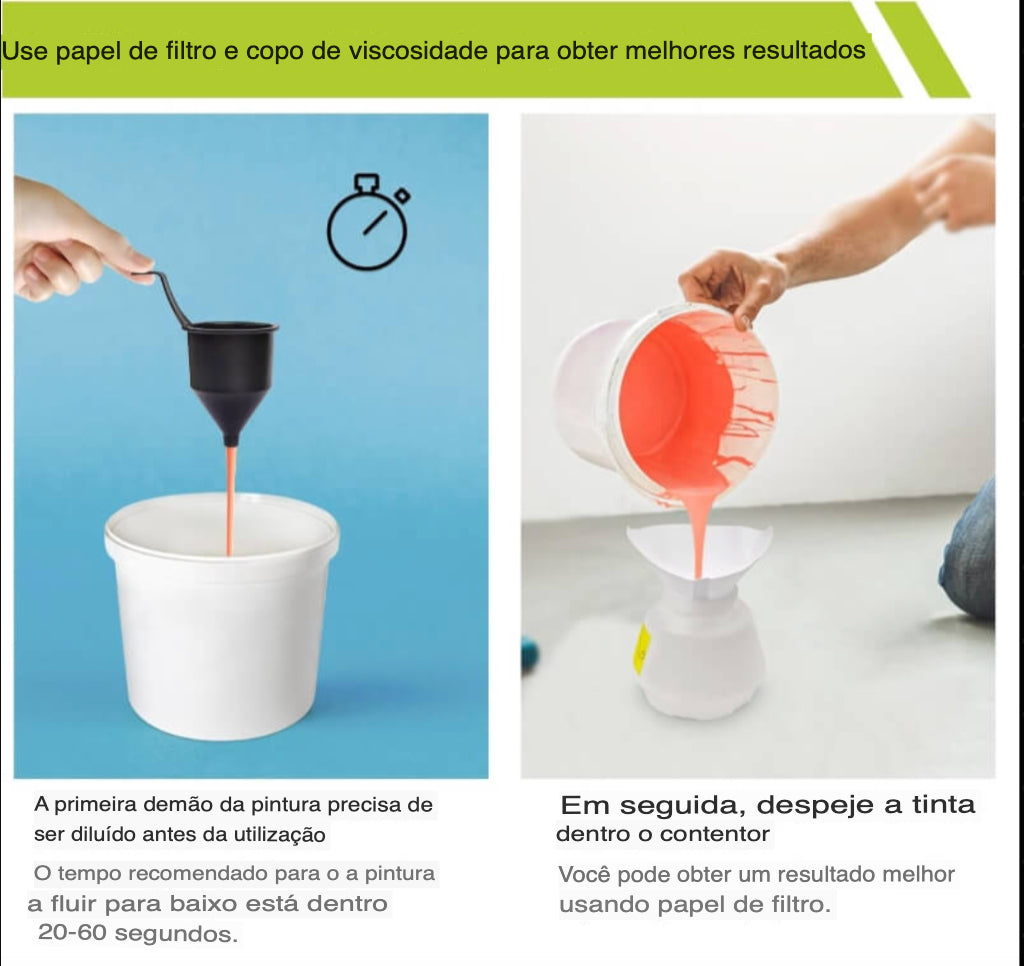 Use papel de filtro e copo de viscosidade para obter melhores resultados

A primeira demão da pintura precisa de ser diluído antes da utilização

O tempo recomendado para o a pintura a fluir para baixo está dentro 20-60 segundos.

Em seguida, despeje a tinta dentro o contentor

Você pode obter um resultado melhor usando papel de filtro.