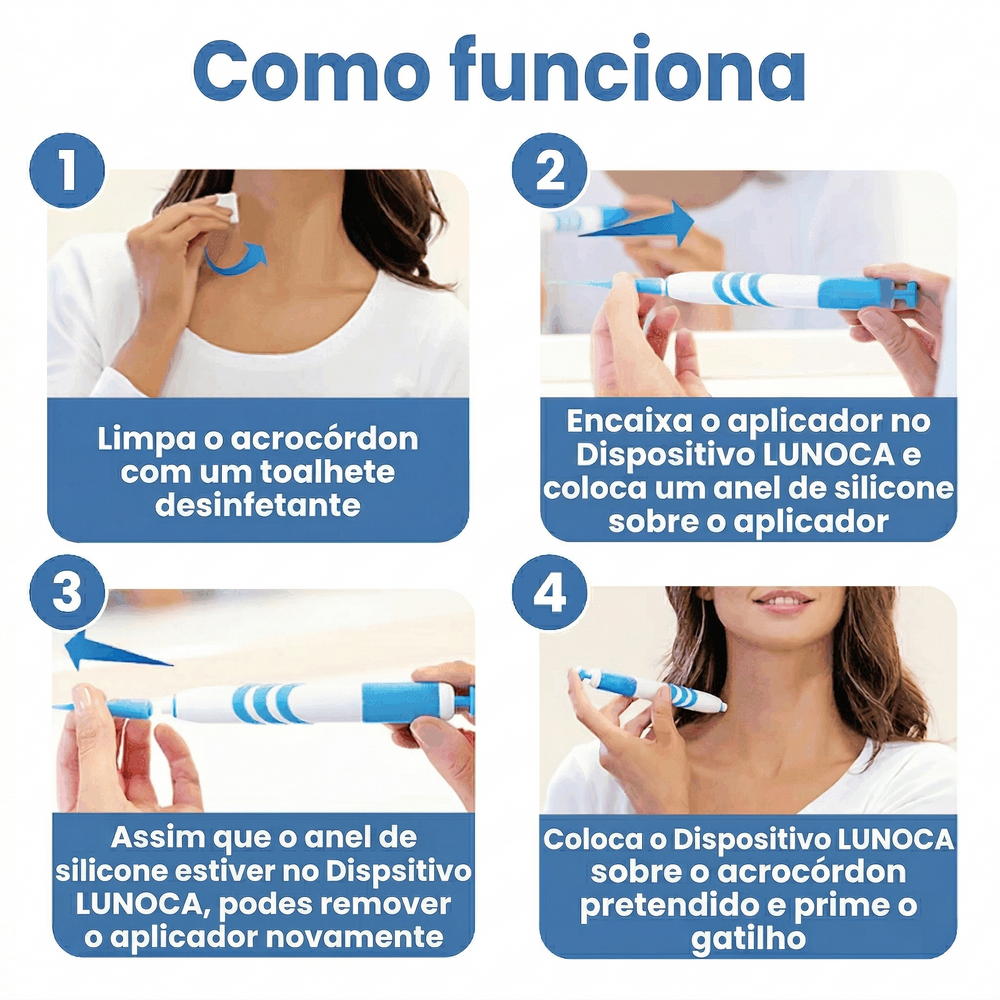 Como funciona

1

Limpa o acrocórdon com um toalhete desinfetante

2

Encaixa o aplicador no Dispositivo LUNOCA e coloca um anel de silicone sobre o aplicador

3

Assim que o anel de silicone estiver no Dispsitivo LUNOCA, podes remover o aplicador novamente

4

Coloca o Dispositivo LUNOCA sobre o acrocórdon pretendido e prime o gatilho